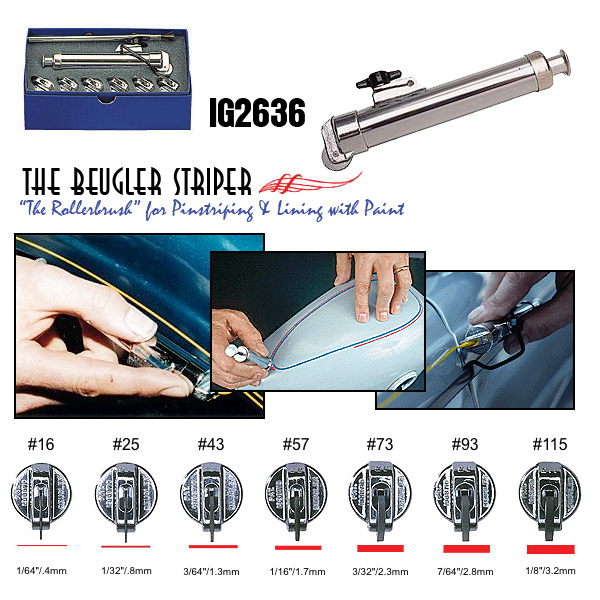 IG2636

THE BEUGLER STRIPER

"The Rollerbrush" for Pinstriping & Lining with Paint

#16 #25 #43 #57 #73 #93 #115

1/64"/.4mm 1/32"/.8mm 3/64"/1.3mm 1/16"/1.7mm 3/32"/2.3mm 7/64"/2.8mm 1/8"/3.2mm